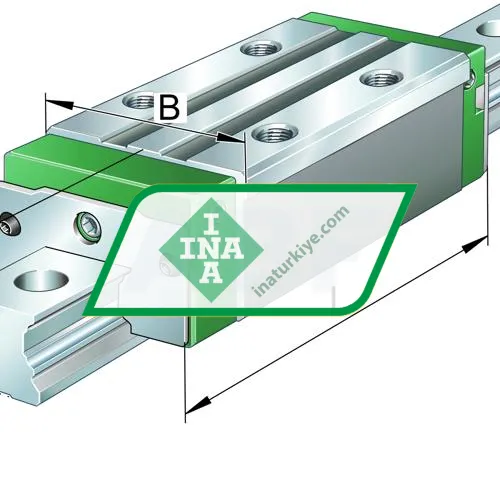 B

I
INA
A

inaturkiye.com